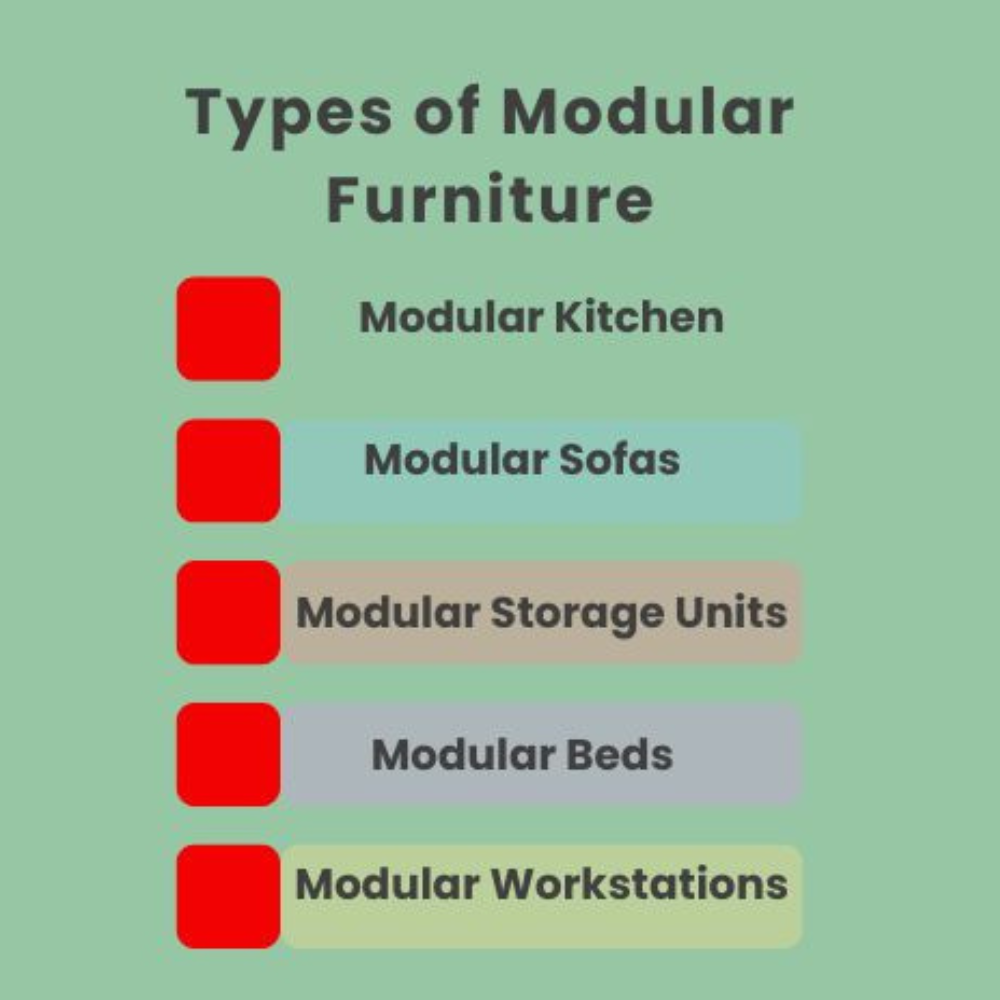 Types of Modular Furniture

Modular Kitchen

Modular Sofas

Modular Storage Units

Modular Beds

Modular Workstations