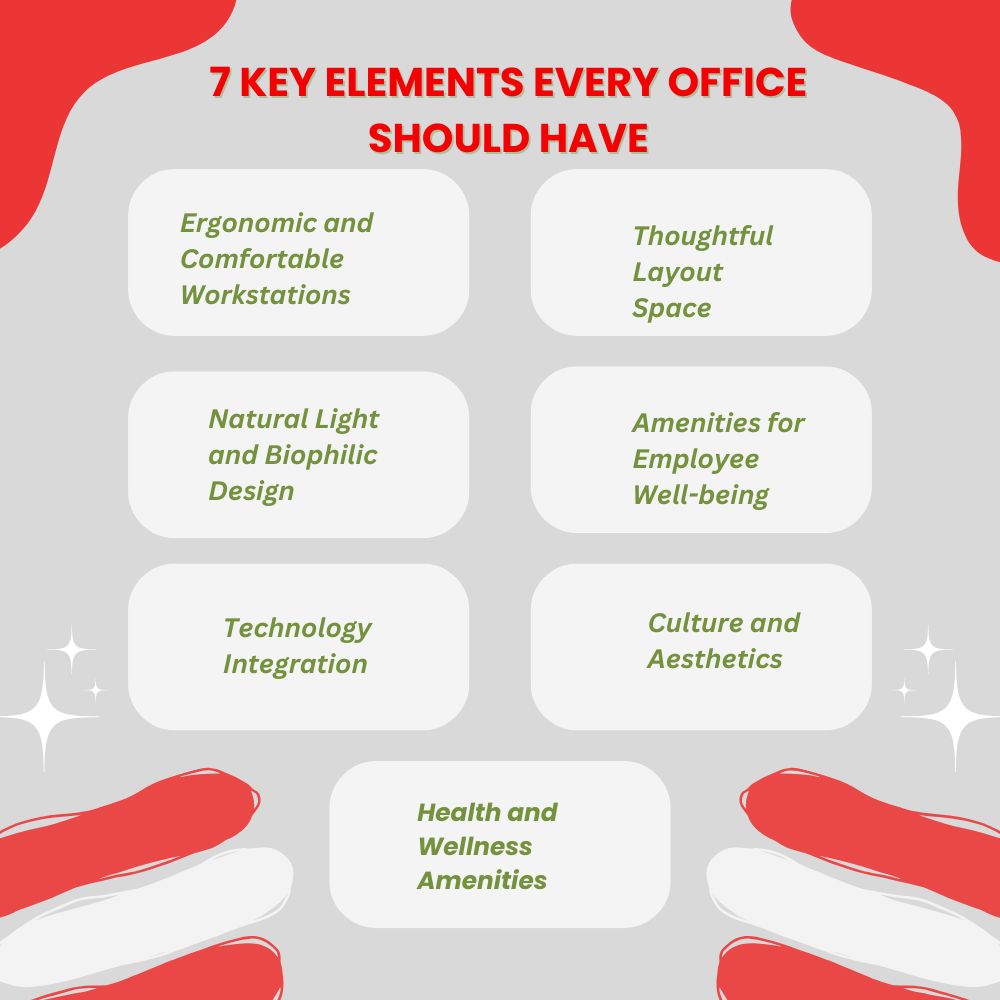 7 KEY ELEMENTS EVERY OFFICE SHOULD HAVE

Ergonomic and Comfortable Workstations

Thoughtful Layout Space

Natural Light and Biophilic Design

Amenities for Employee Well-being

Technology Integration

Culture and Aesthetics

Health and Wellness Amenities